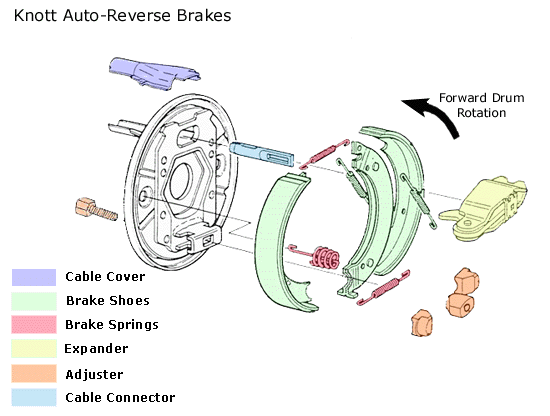 Knott Auto-Reverse Brakes

Forward Drum Rotation

Cable Cover
Brake Shoes
Brake Springs
Expander
Adjuster
Cable Connector